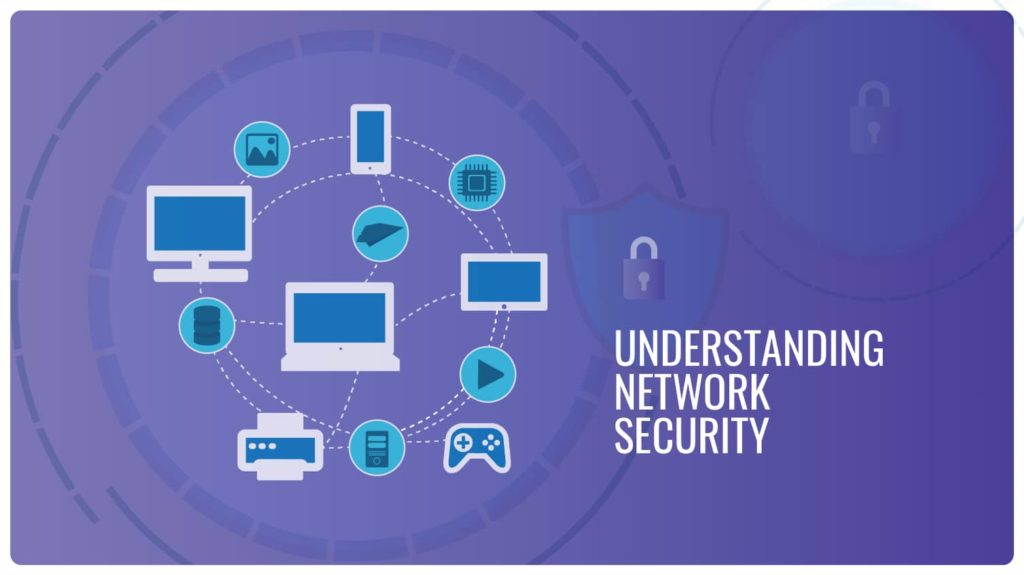 UNDERSTANDING
NETWORK
SECURITY